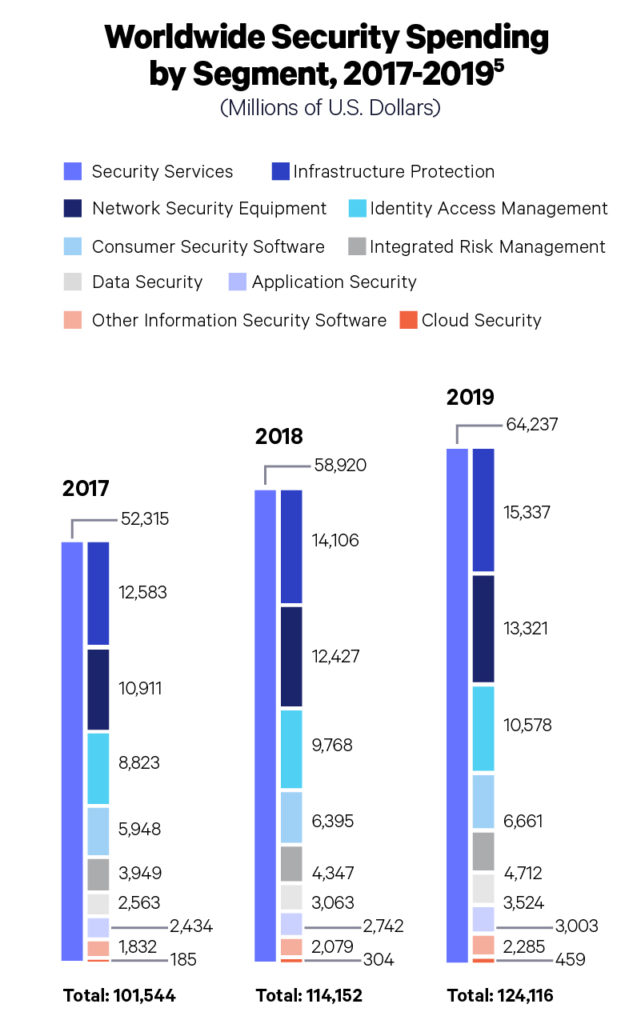 Worldwide Security Spending by Segment, 2017-2019$^5$
(Millions of U.S. Dollars)

Security Services
Infrastructure Protection
Network Security Equipment
Identity Access Management
Consumer Security Software
Integrated Risk Management
Data Security
Application Security
Other Information Security Software
Cloud Security

2017
52,315
12,583
10,911
8,823
5,948
3,949
2,563
2,434
1,832
185
Total: 101,544

2018
58,920
14,106
12,427
9,768
6,395
4,347
3,063
2,742
2,079
304
Total: 114,152

2019
64,237
15,337
13,321
10,578
6,661
4,712
3,524
3,003
2,285
459
Total: 124,116